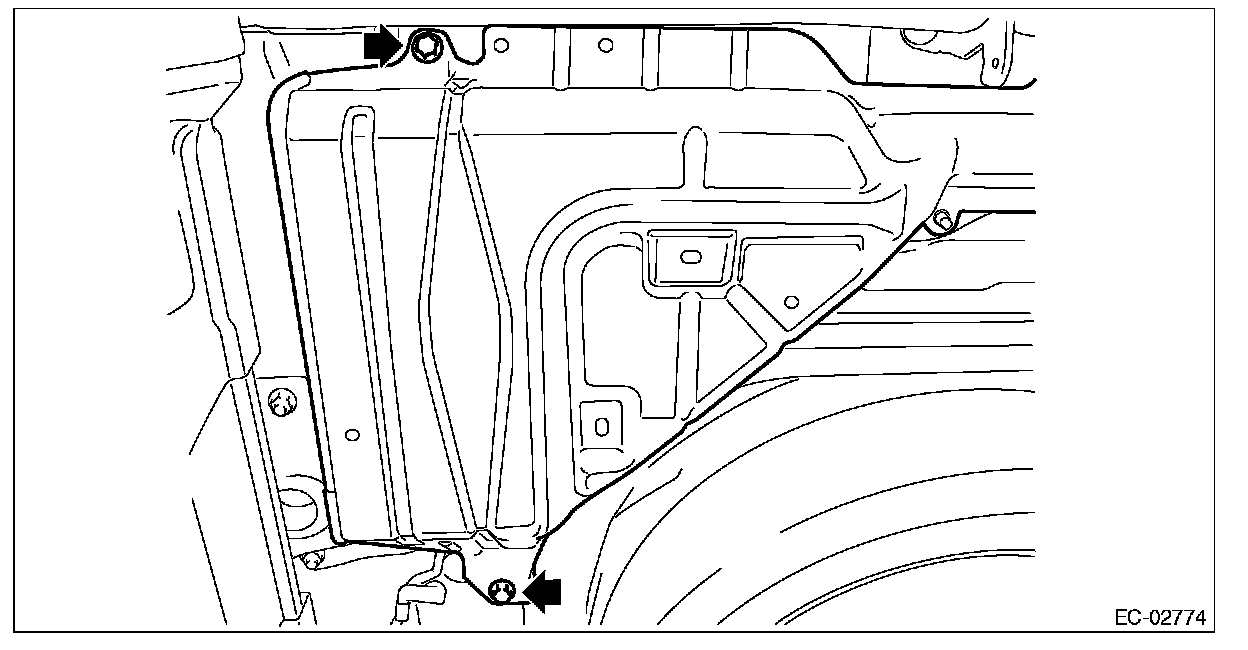 EC-02774