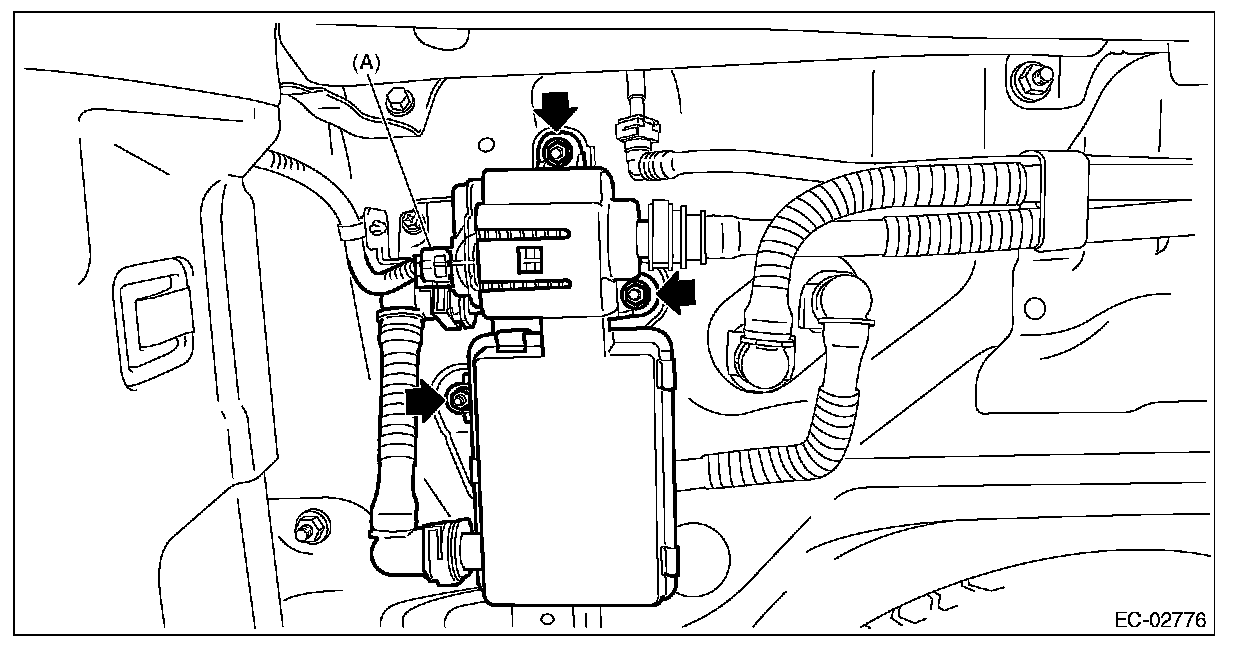 (A)

EC-02776