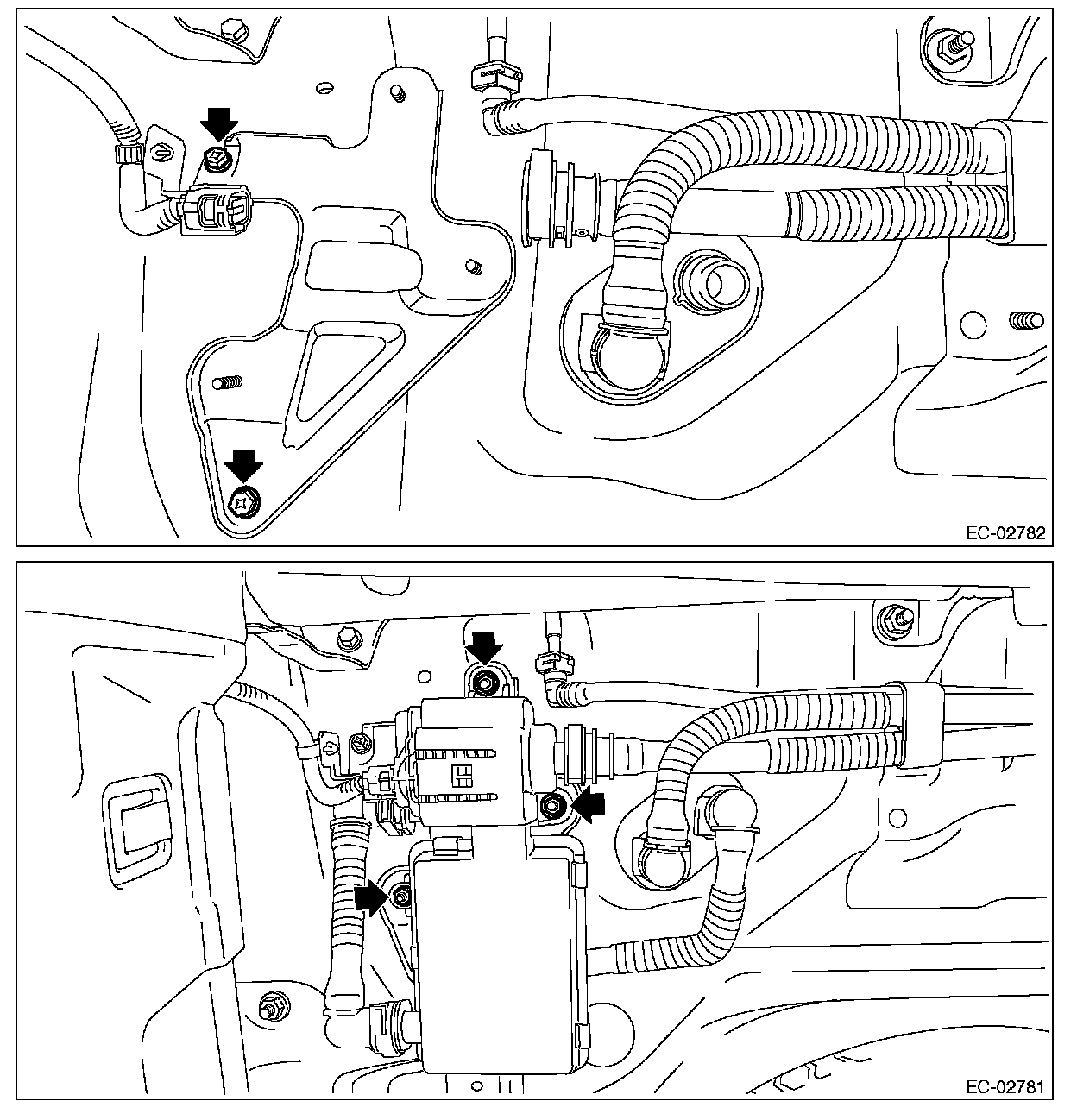 EC-02782

EC-02781