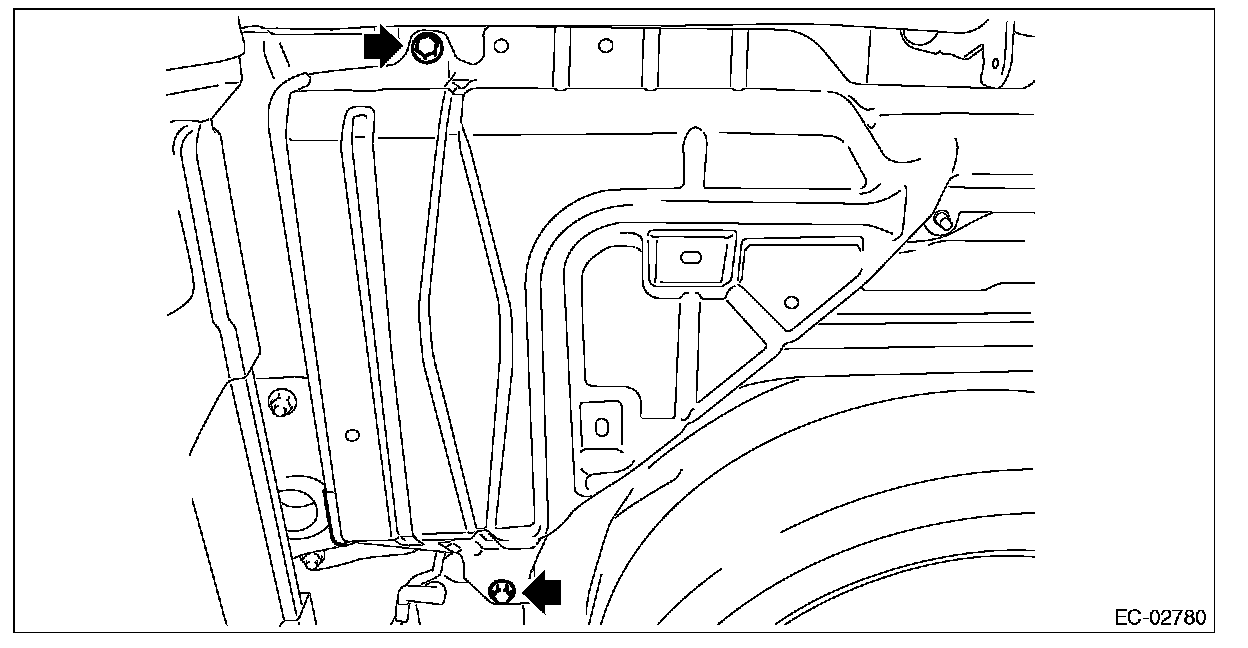 EC-02780