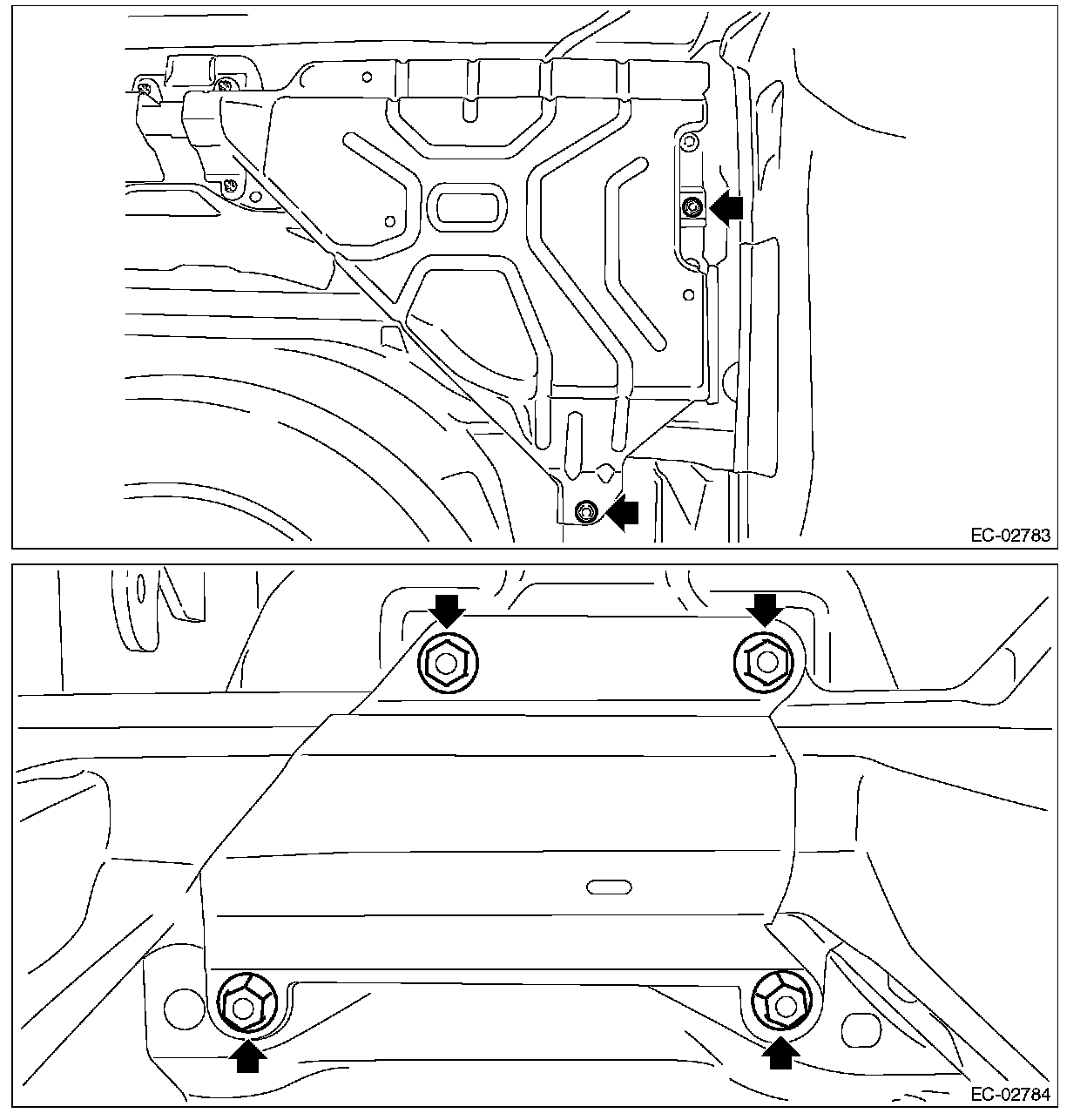 EC-02783

EC-02784