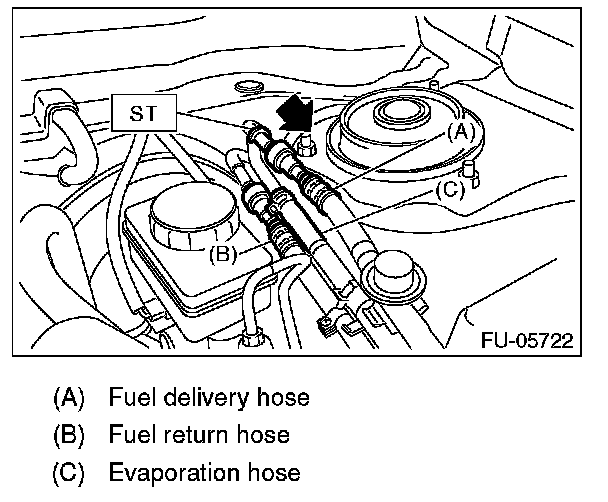 ST
(A)
(C)
(B)
FU-05722

(A) Fuel delivery hose
(B) Fuel return hose
(C) Evaporation hose