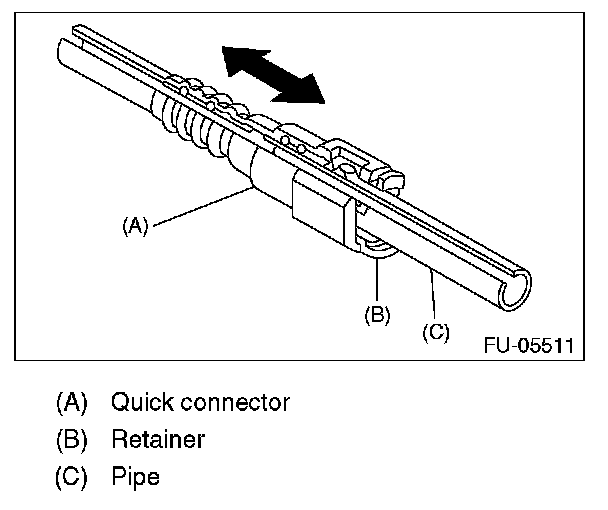 (A)

(B)

(C)

FU-05511

(A) Quick connector

(B) Retainer

(C) Pipe