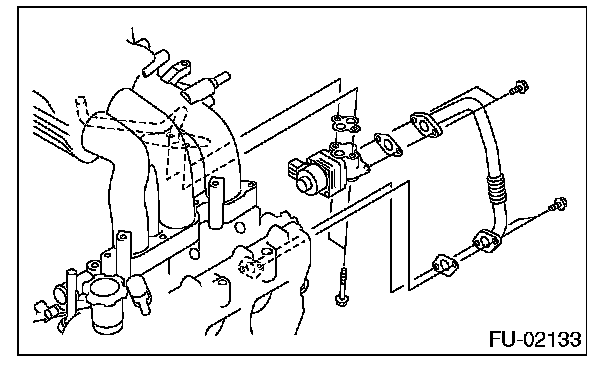 FU-02133