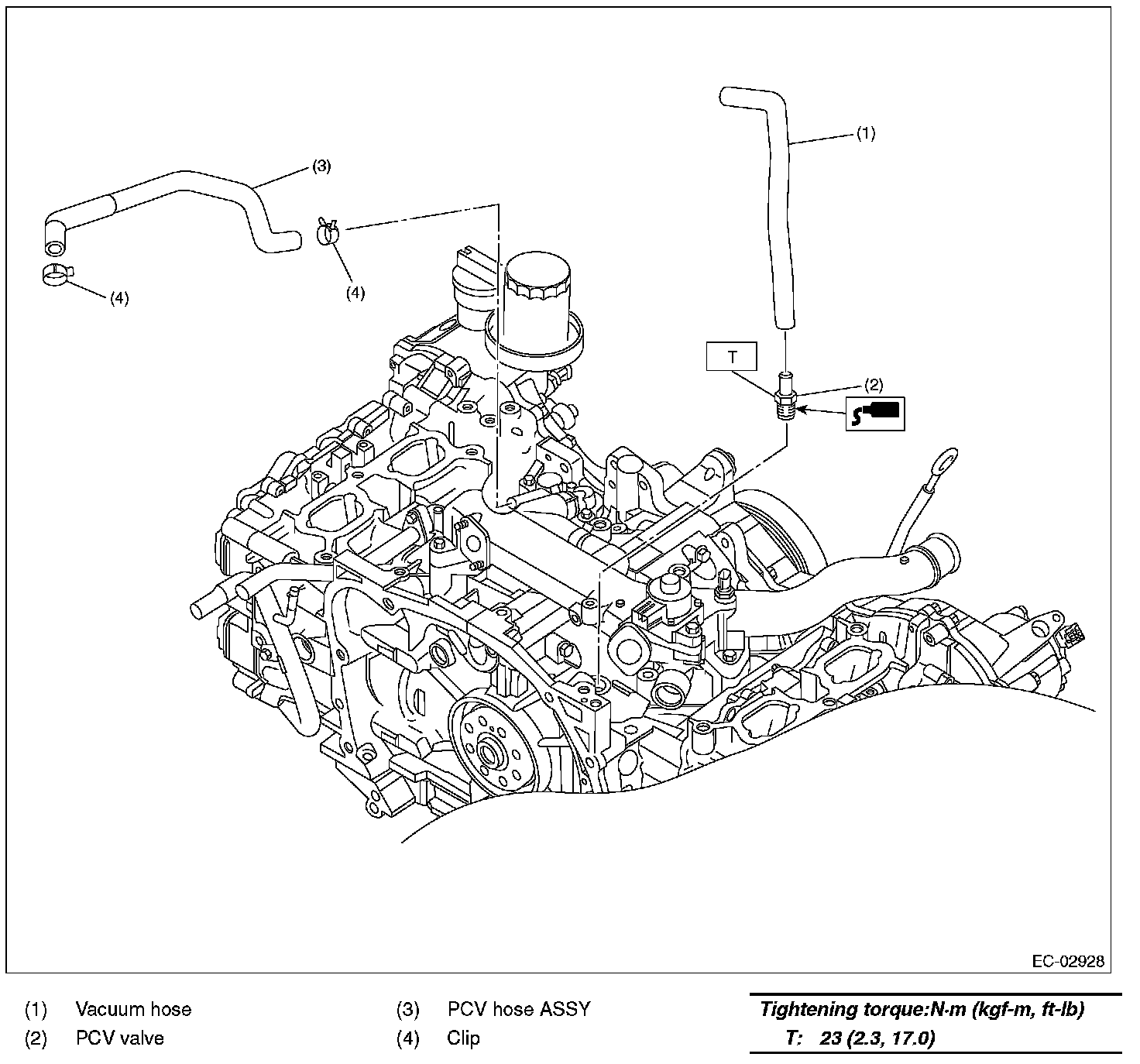 (1)

(3)

(4)

(4)

T

(2)

EC-02928

(1) Vacuum hose
(2) PCV valve

(3) PCV hose ASSY
(4) Clip

Tightening torque:N·m (kgf-m, ft-lb)
T: 23 (2.3, 17.0)