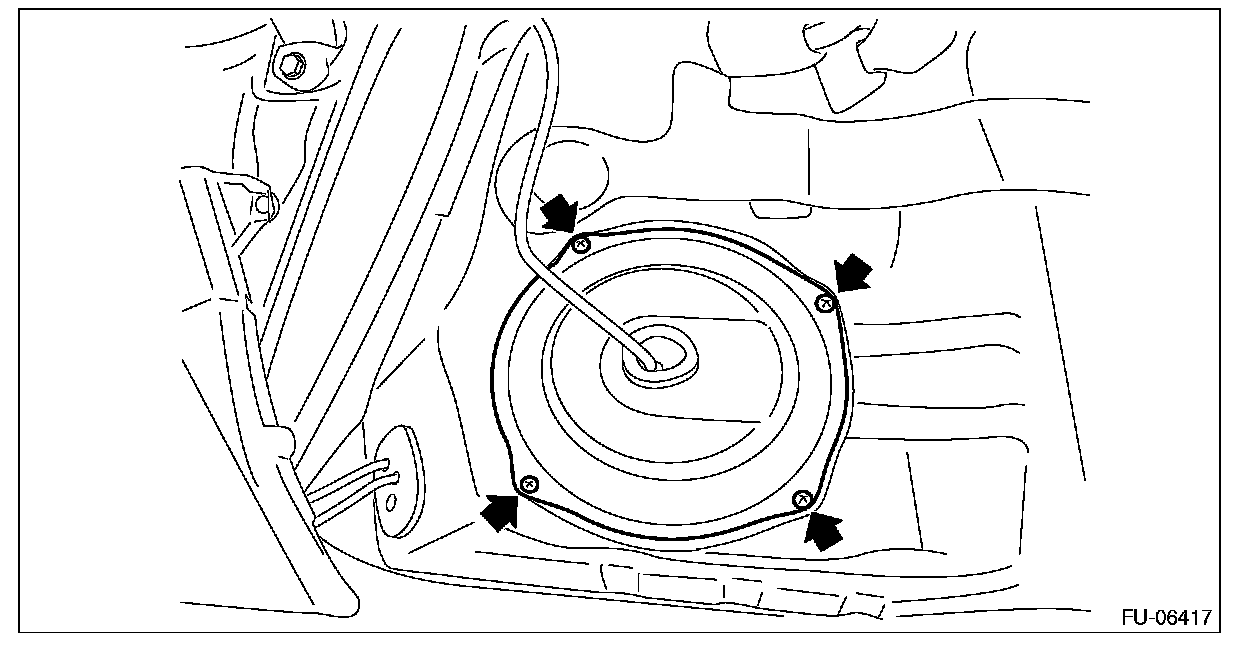 FU-06417