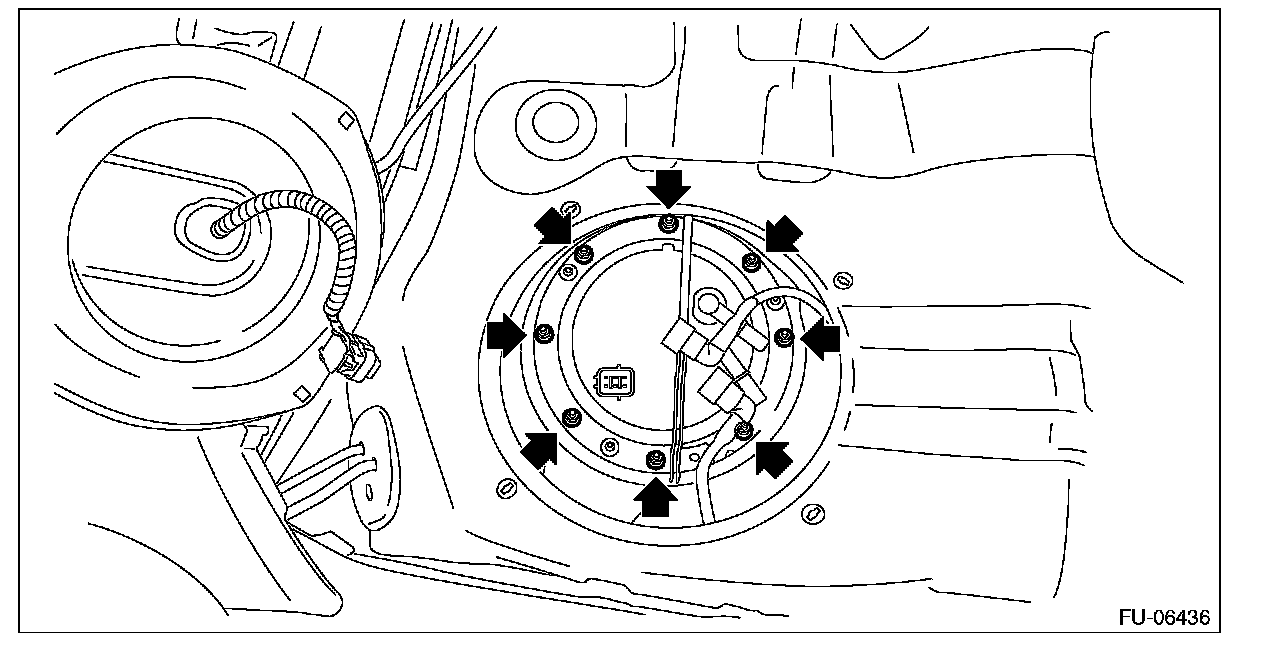 FU-06436