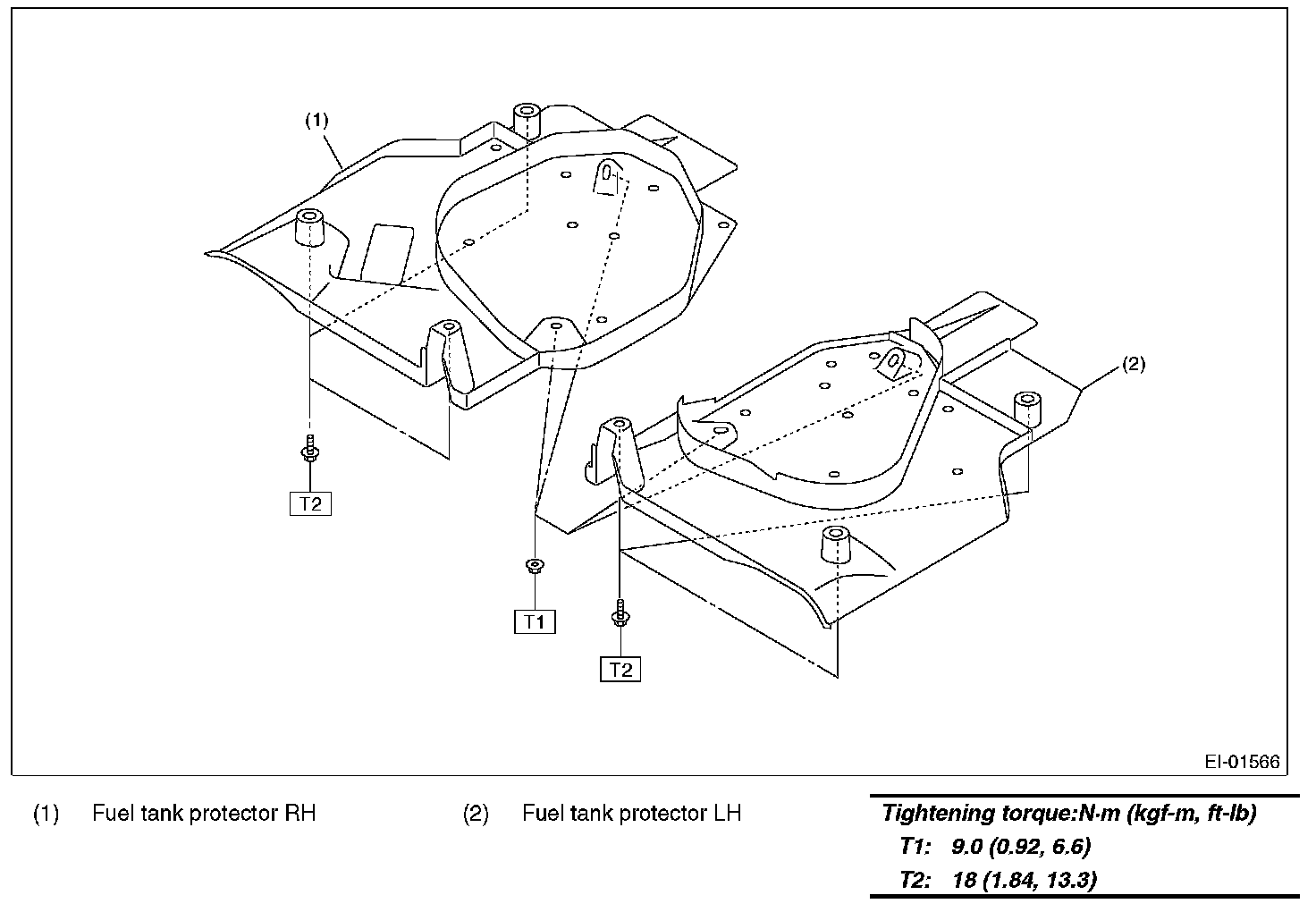 (1)

(2)

T2

T1

T2

EI-01566

(1) Fuel tank protector RH

(2) Fuel tank protector LH

Tightening torque:N·m (kgf-m, ft-lb)
T1: 9.0 (0.92, 6.6)
T2: 18 (1.84, 13.3)