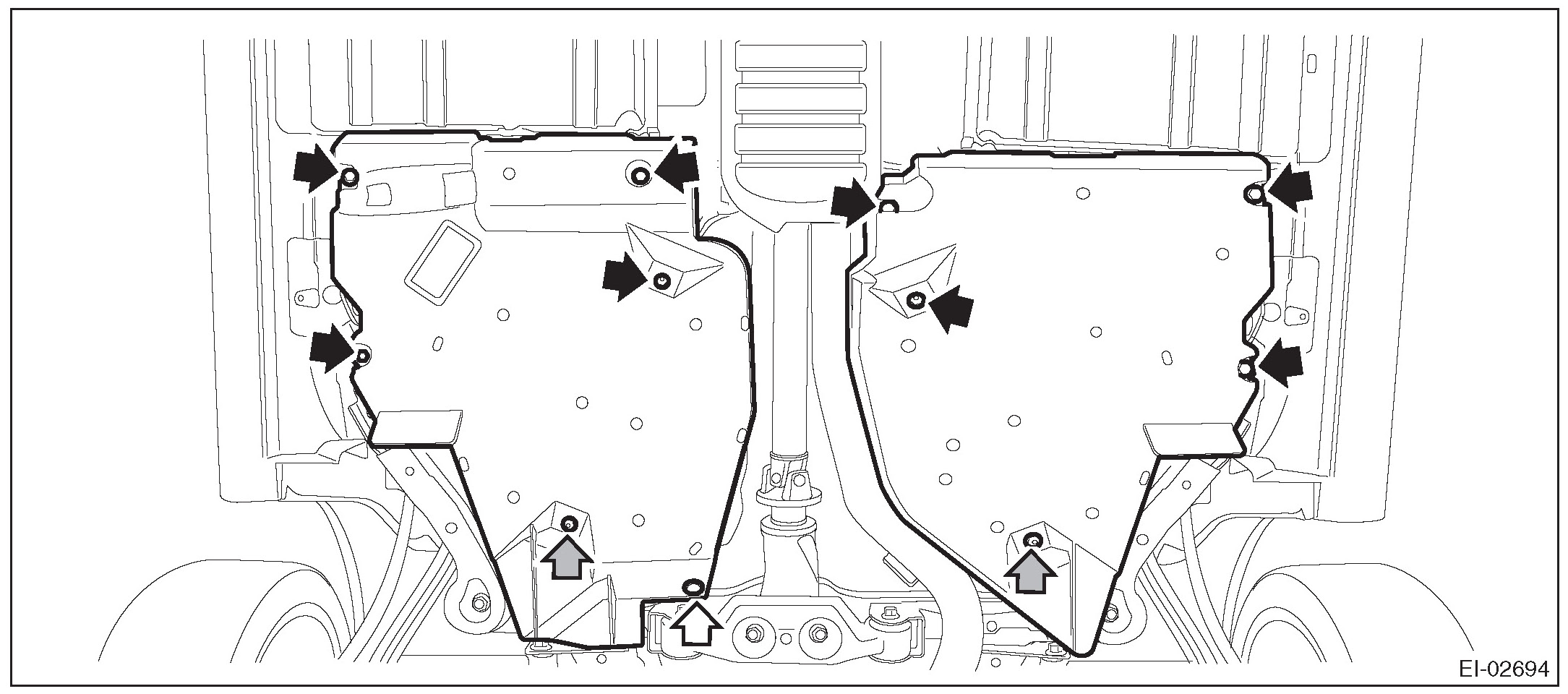 EI-02694