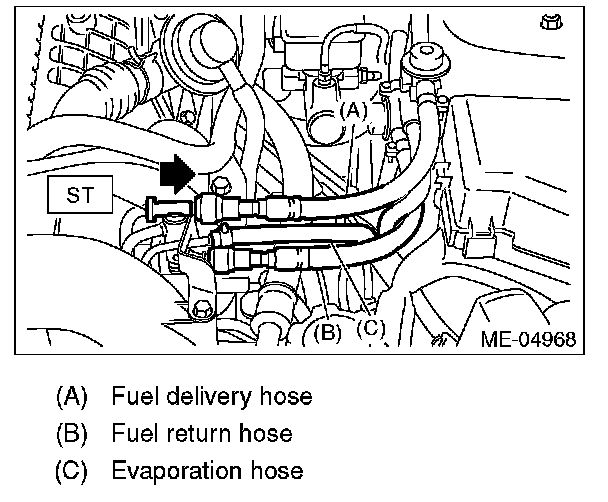 (A)
ST
(B) (C)
ME-04968

(A) Fuel delivery hose
(B) Fuel return hose
(C) Evaporation hose