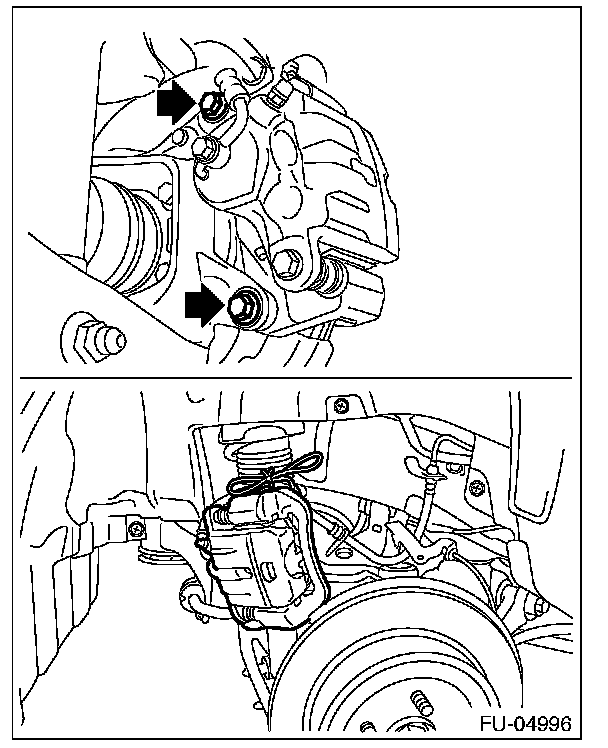 FU-04996