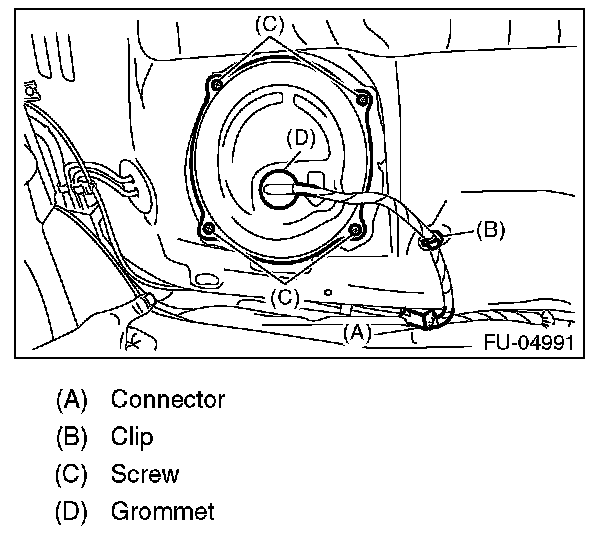 (C)
(D)
(B)
(C)
(A)
FU-04991

(A) Connector
(B) Clip
(C) Screw
(D) Grommet