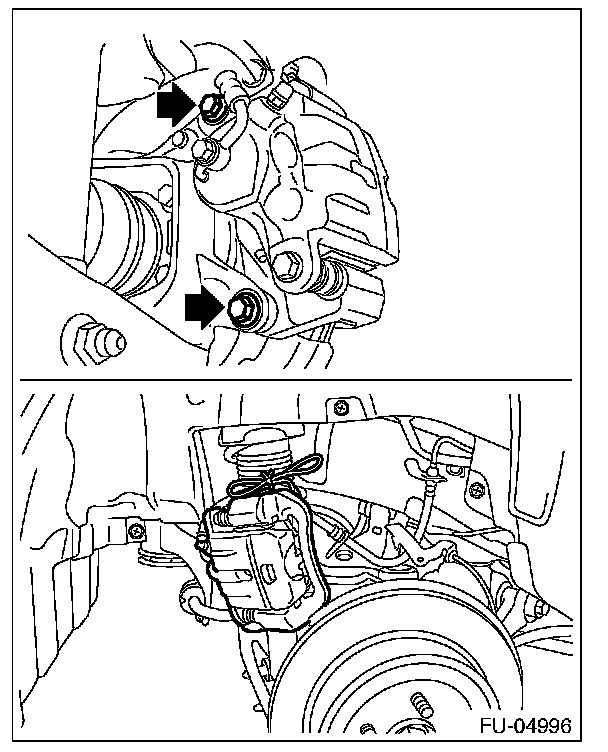 FU-04996