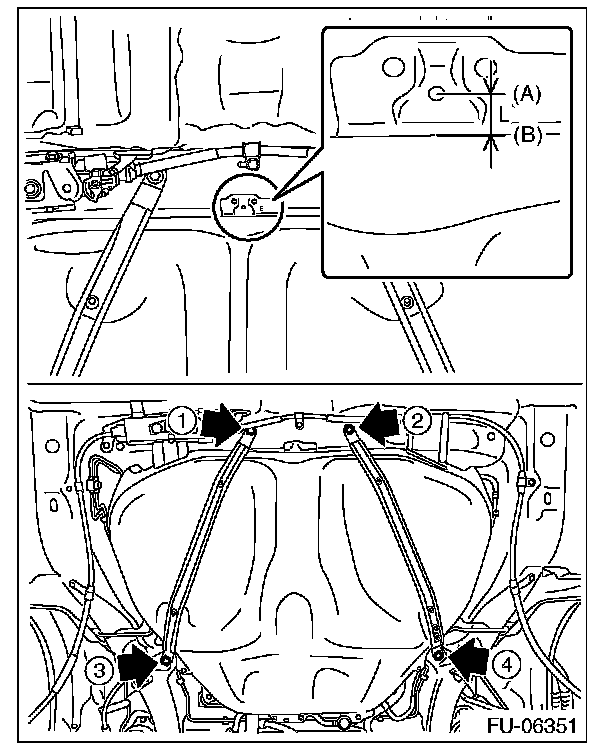 (A)
L
(B)
1
2
3
4
FU-06351