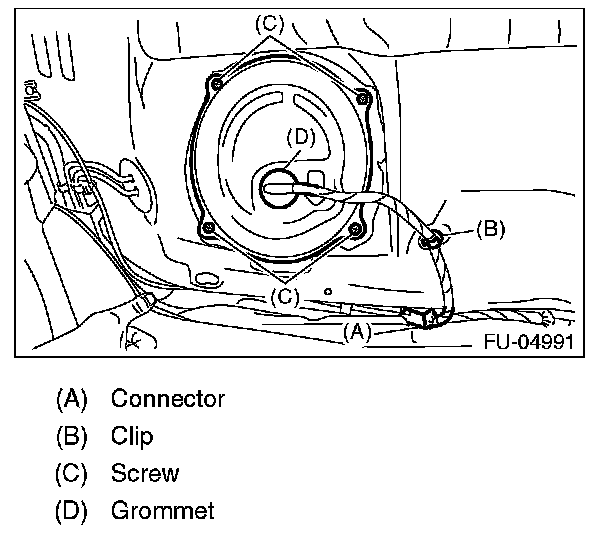 (C)
(D)
(B)
(C)
(A)
FU-04991

(A) Connector
(B) Clip
(C) Screw
(D) Grommet