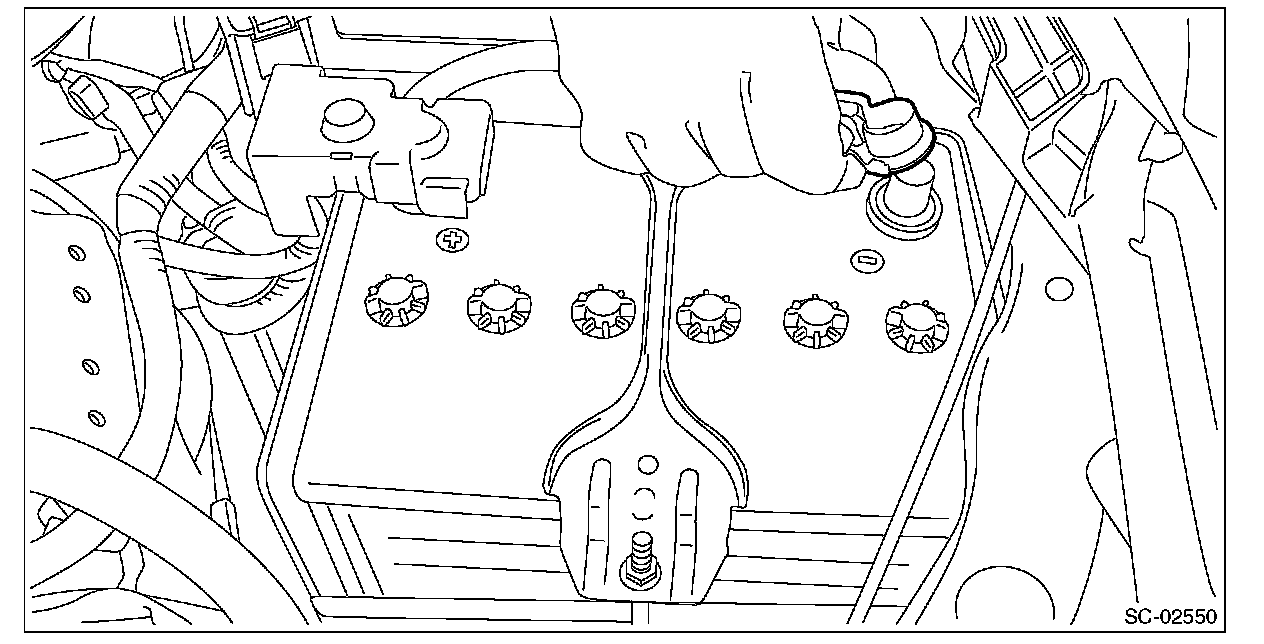 SC-02550