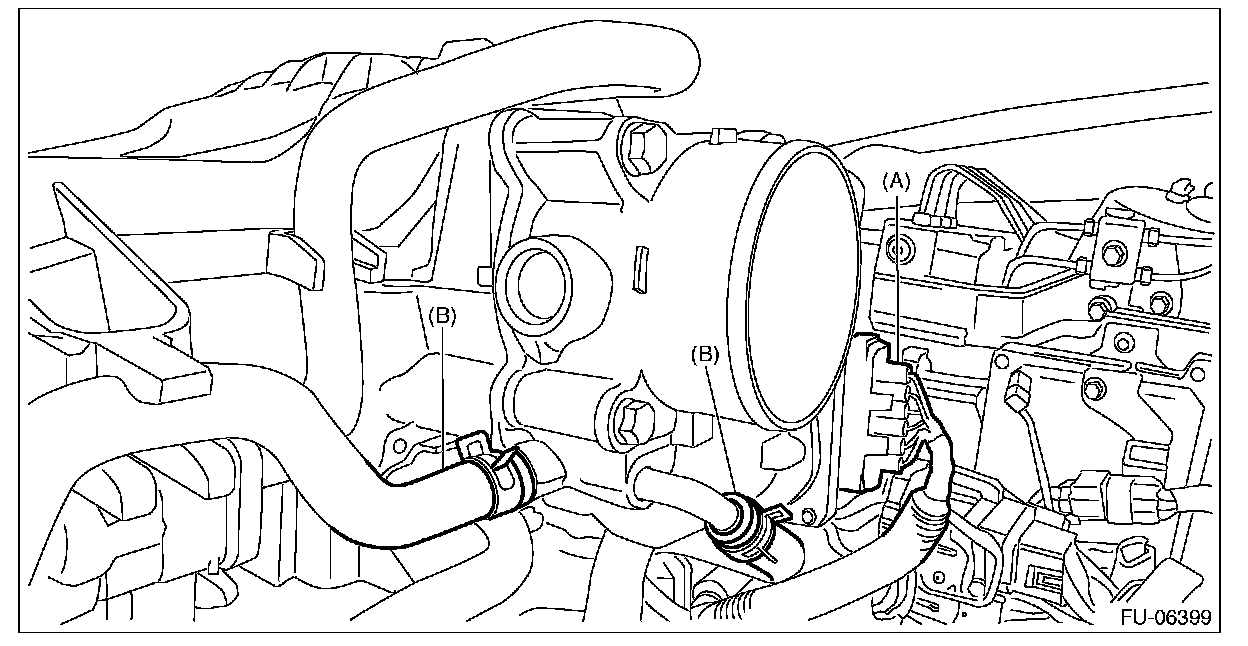 (A)
(B)
(B)
FU-06399