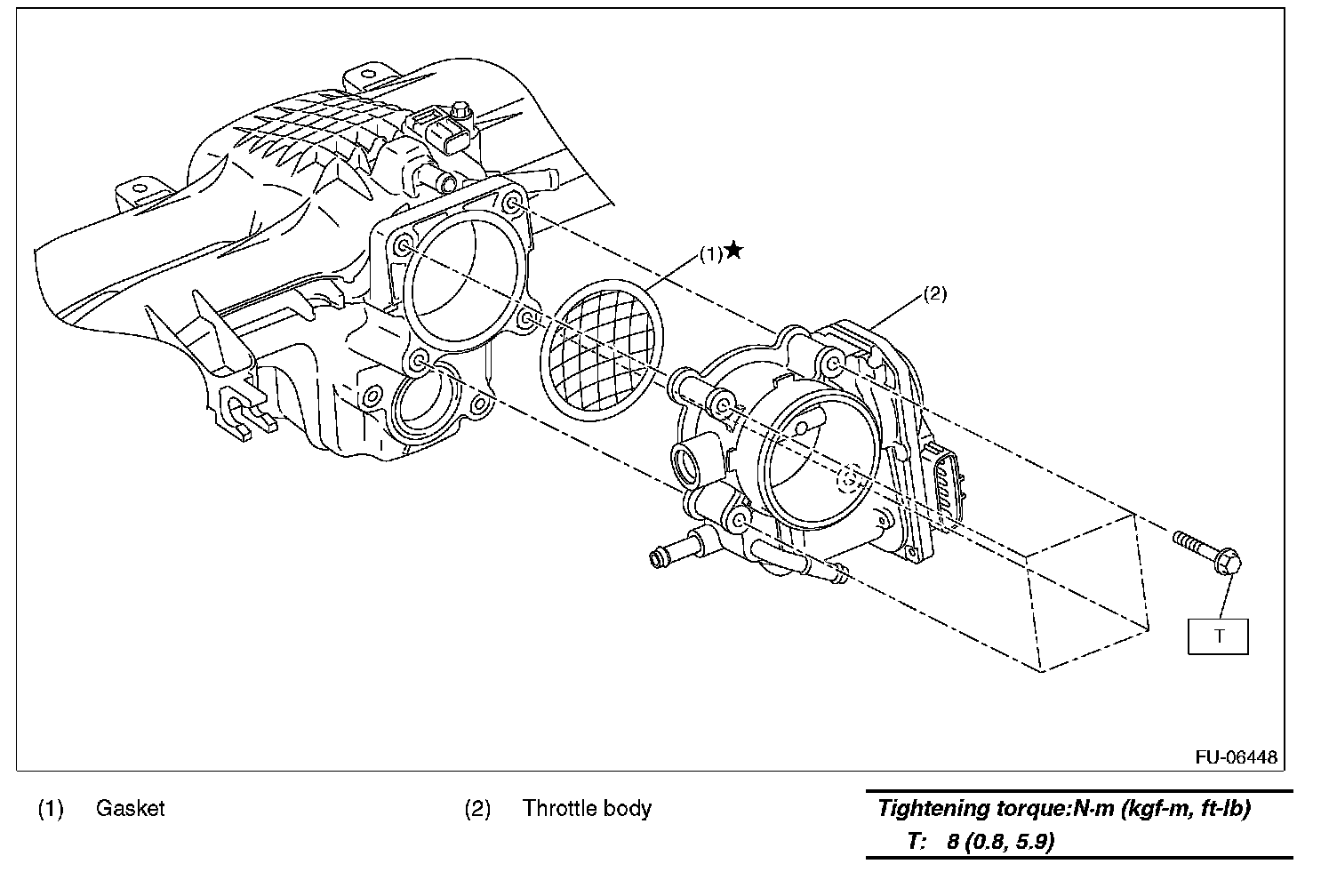 (1)★

(2)

T

FU-06448

(1) Gasket

(2) Throttle body

Tightening torque:N·m (kgf-m, ft-lb)
T: 8 (0.8, 5.9)