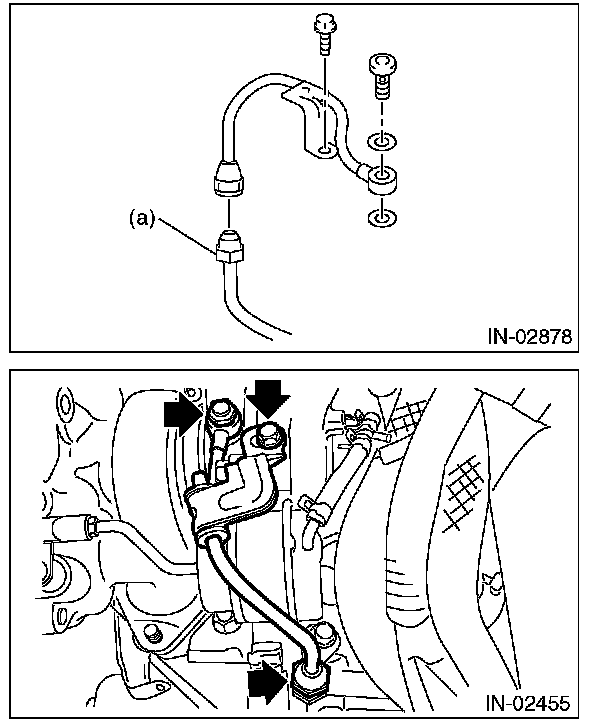 (a)

IN-02878

IN-02455