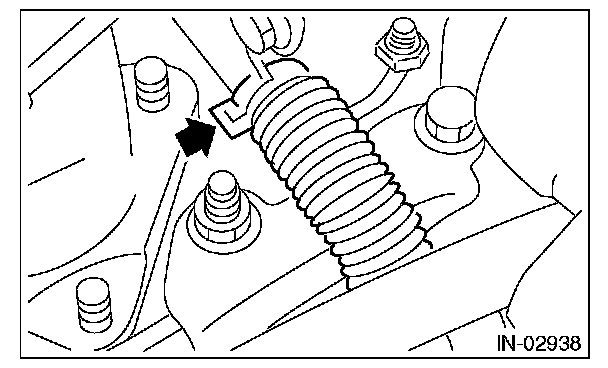 IN-02938