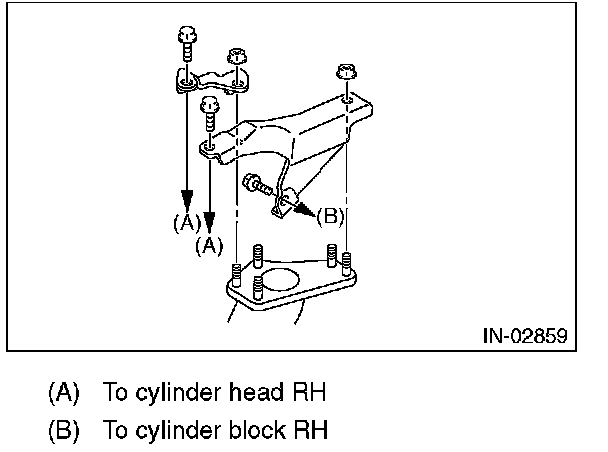 (A)
(A)
(B)
IN-02859

(A) To cylinder head RH
(B) To cylinder block RH