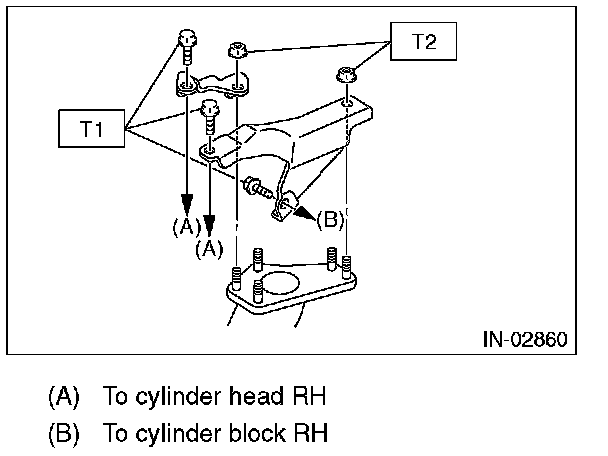 T2

T1

(A)

(A)

(B)

IN-02860

(A) To cylinder head RH

(B) To cylinder block RH