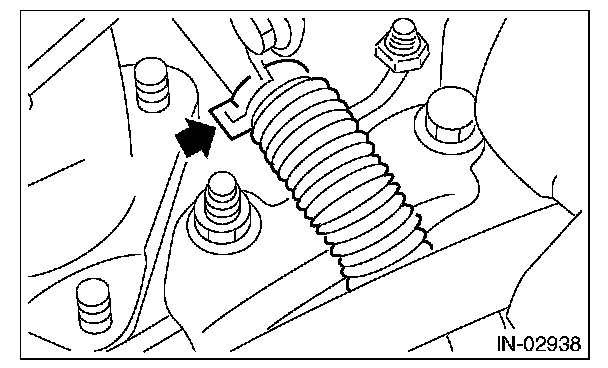 IN-02938