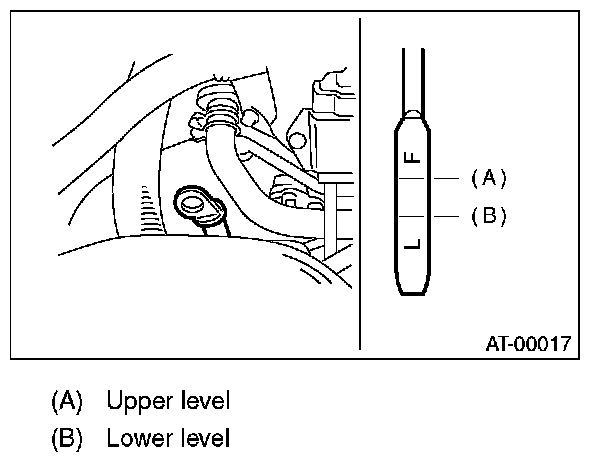 F
L
(A)
(B)
AT-00017

(A) Upper level
(B) Lower level