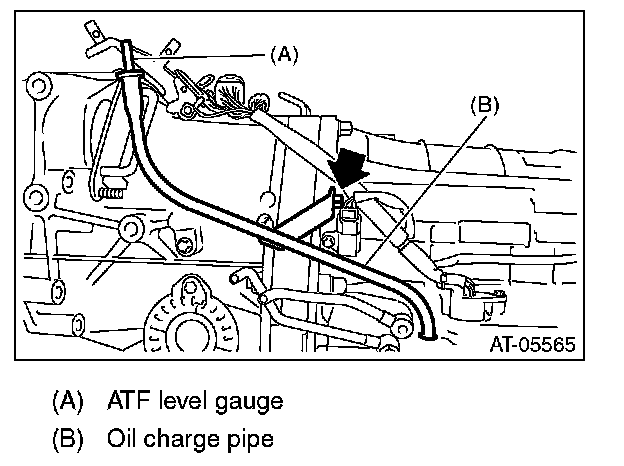 (A)

(B)

AT-05565

(A) ATF level gauge

(B) Oil charge pipe