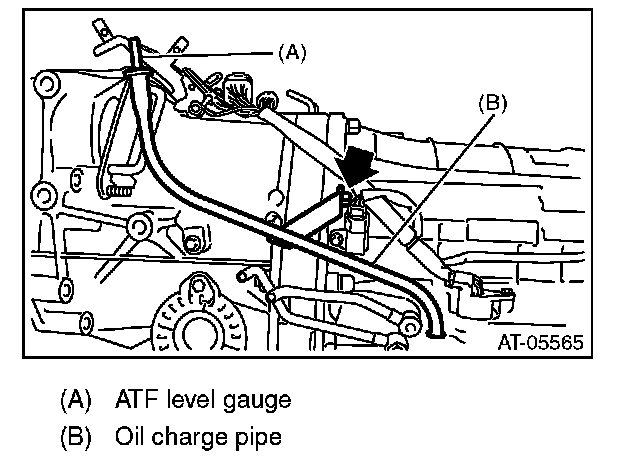 (A)

(B)

AT-05565

(A) ATF level gauge

(B) Oil charge pipe