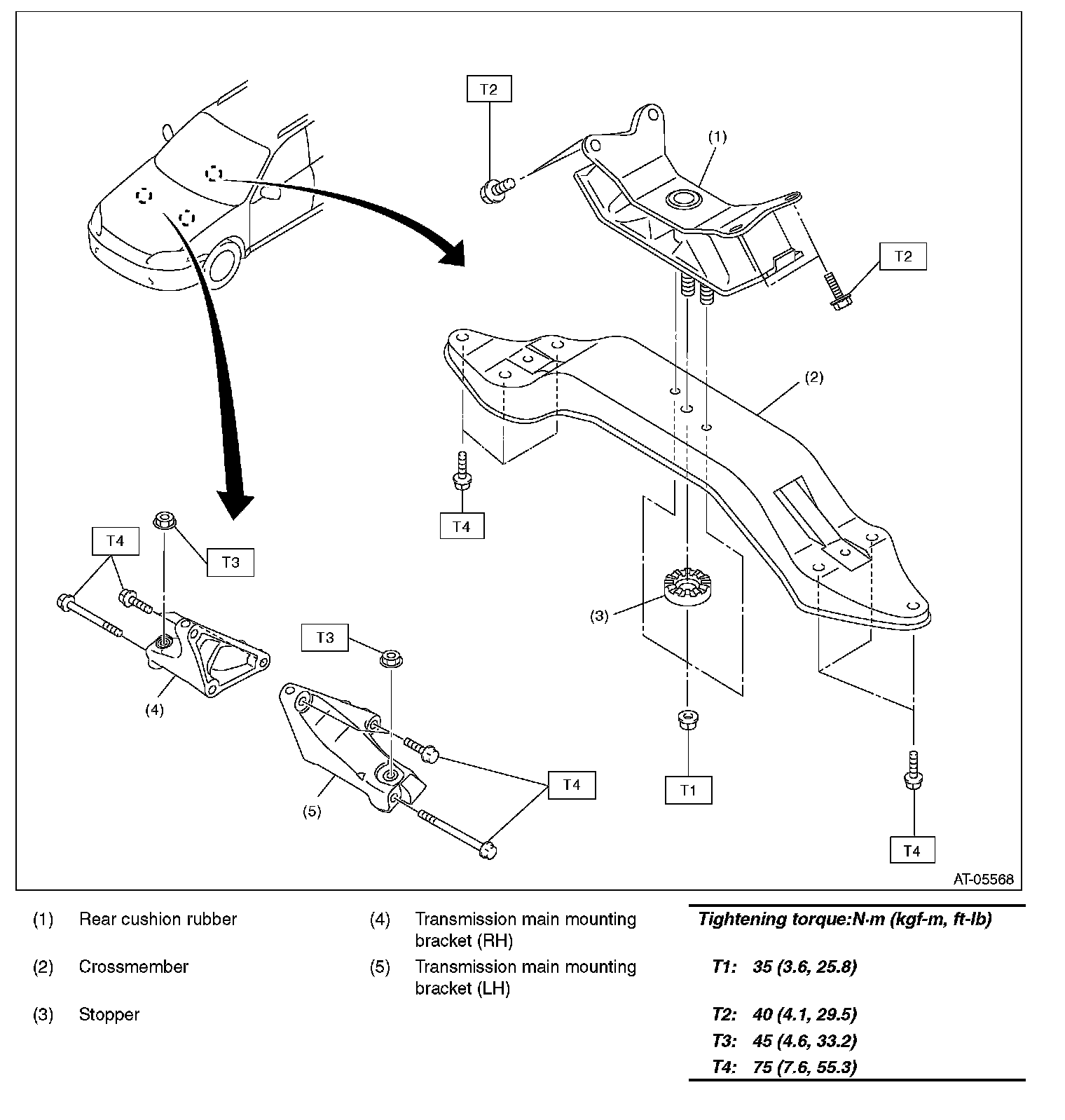 T2

(1)

T2

(2)

T4

T4

T3

(3)

T3

(4)

T4

(5)

T1

T4

AT-05568

(1) Rear cushion rubber

(2) Crossmember

(3) Stopper

(4) Transmission main mounting bracket (RH)

(5) Transmission main mounting bracket (LH)

Tightening torque:N·m (kgf-m, ft-lb)

T1: 35 (3.6, 25.8)

T2: 40 (4.1, 29.5)

T3: 45 (4.6, 33.2)

T4: 75 (7.6, 55.3)