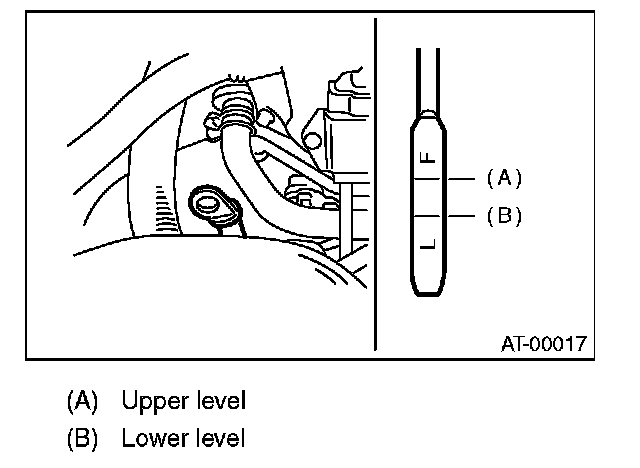 F
L
(A)
(B)
AT-00017

(A) Upper level
(B) Lower level