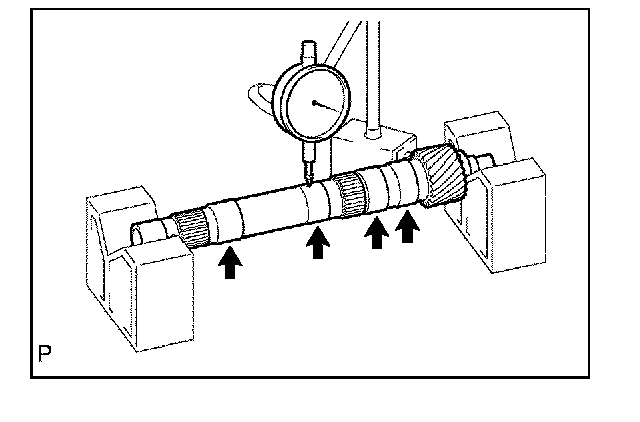 P