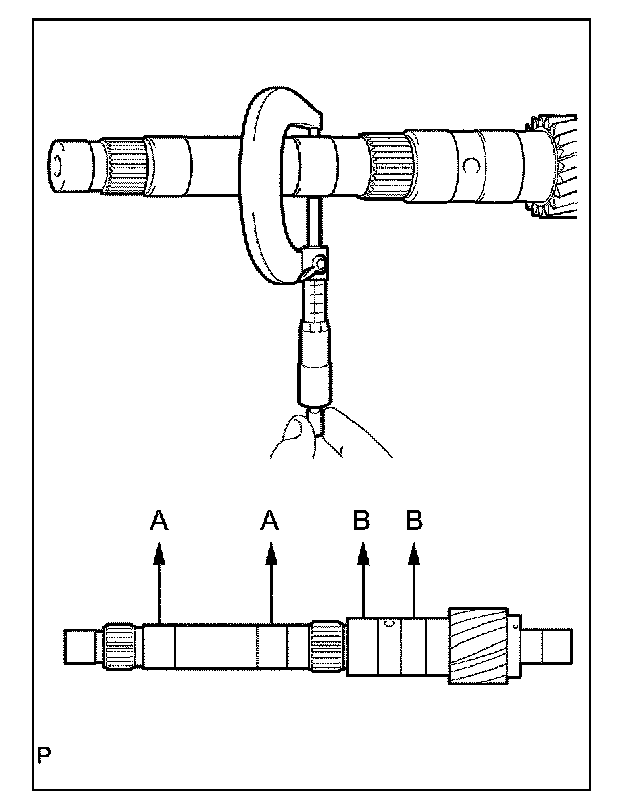 A A B B

P