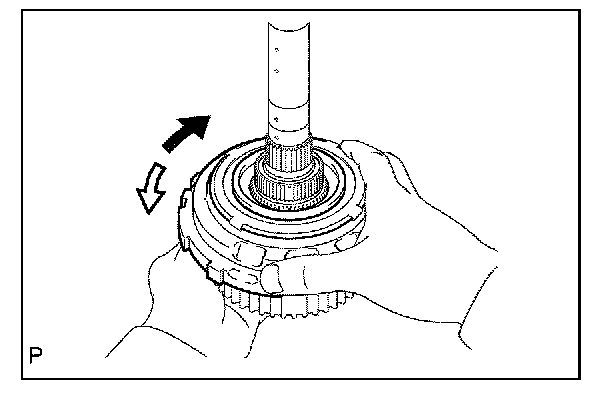 P