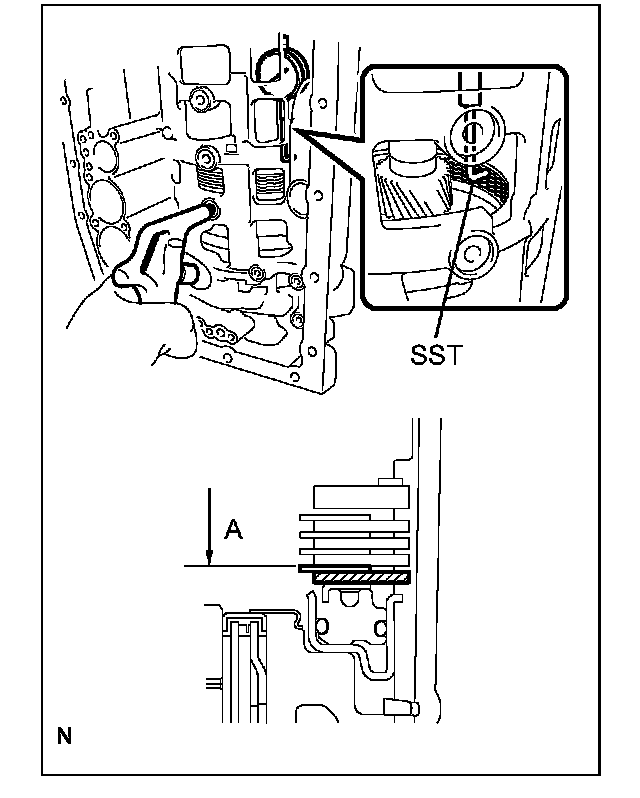 SST

A

N