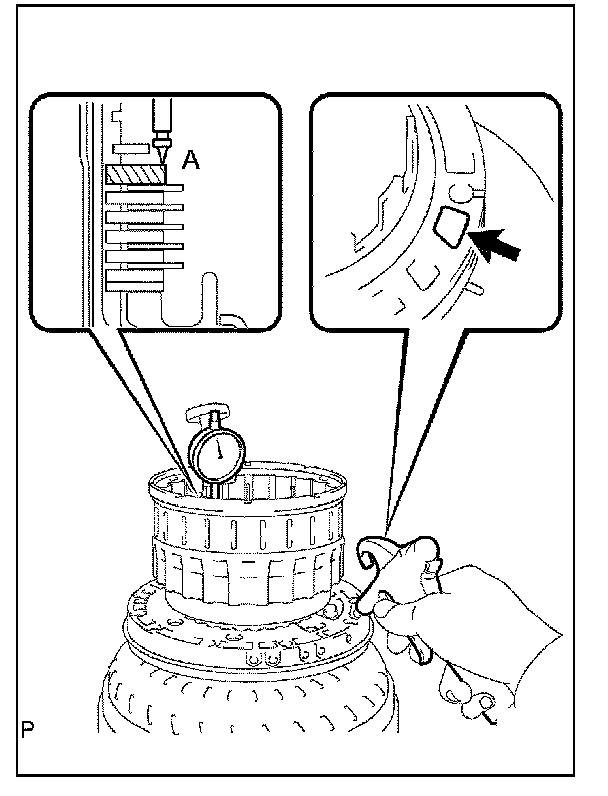 A

P