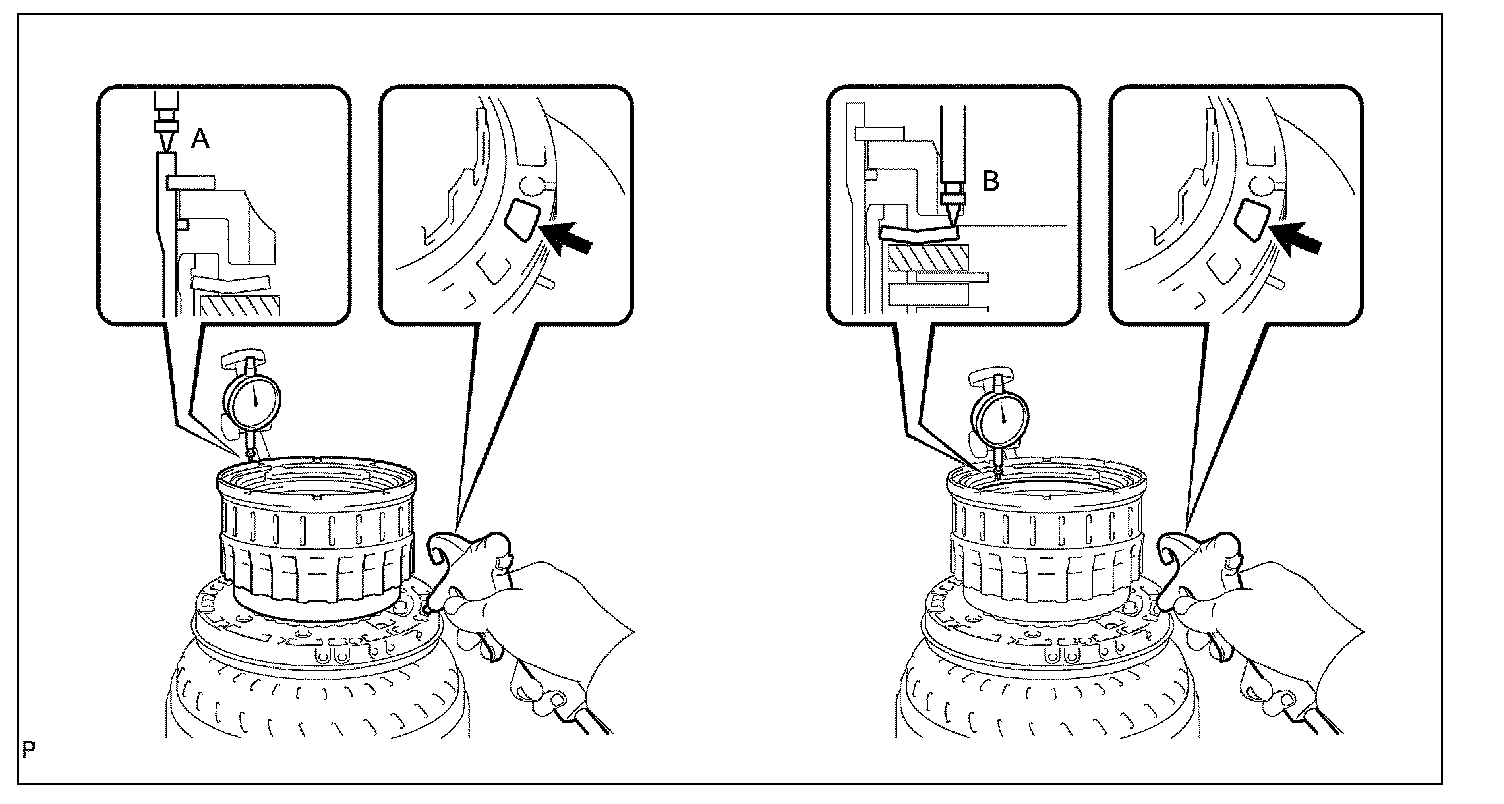 A

B

P