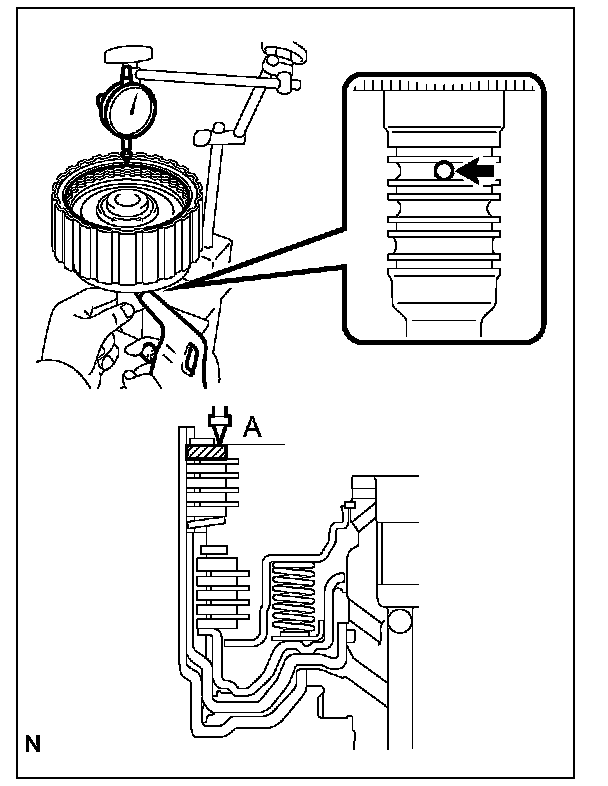 A

N