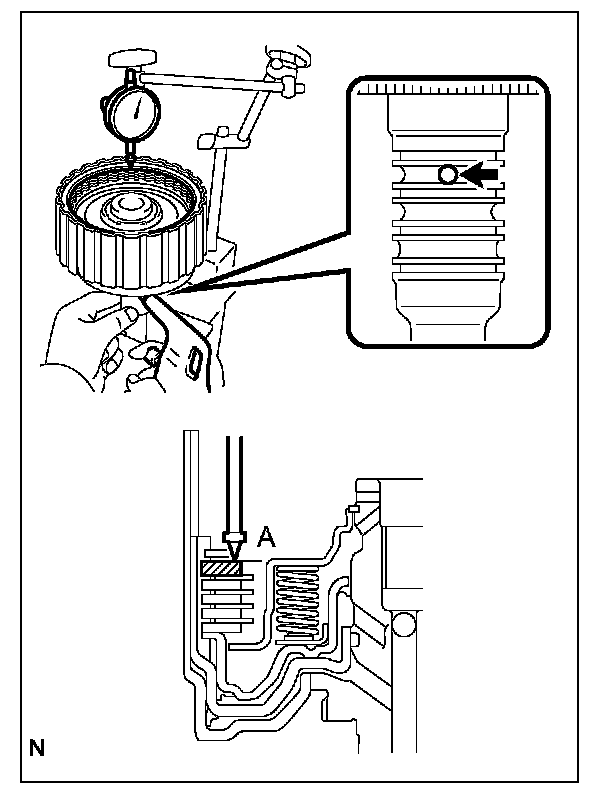 A

N