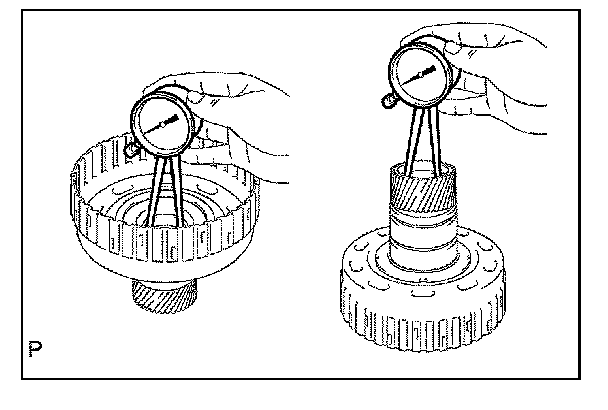 P