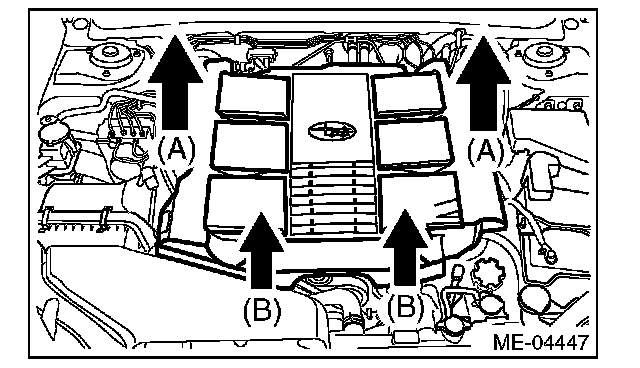 (A)
(A)
(B)
(B)
ME-04447