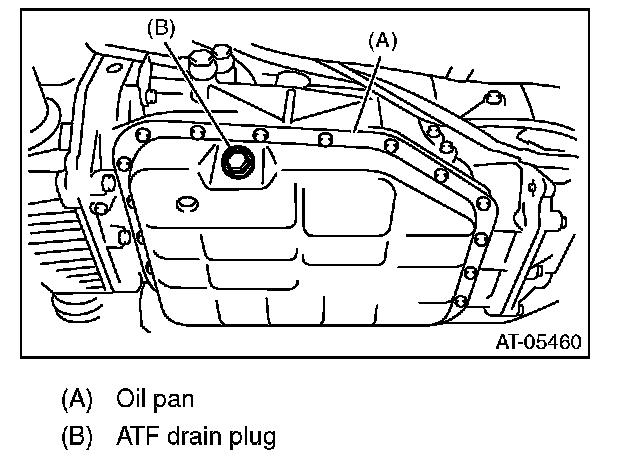 (B)
(A)
AT-05460

(A) Oil pan
(B) ATF drain plug