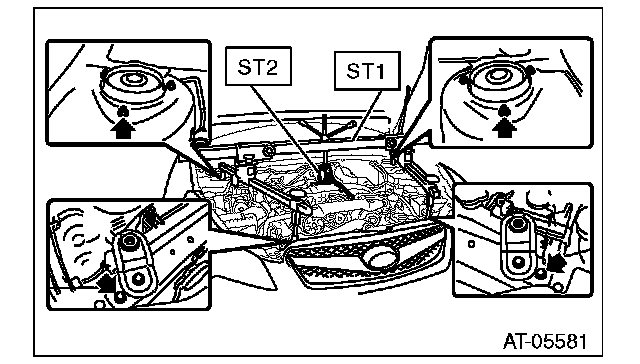 ST2

ST1

AT-05581