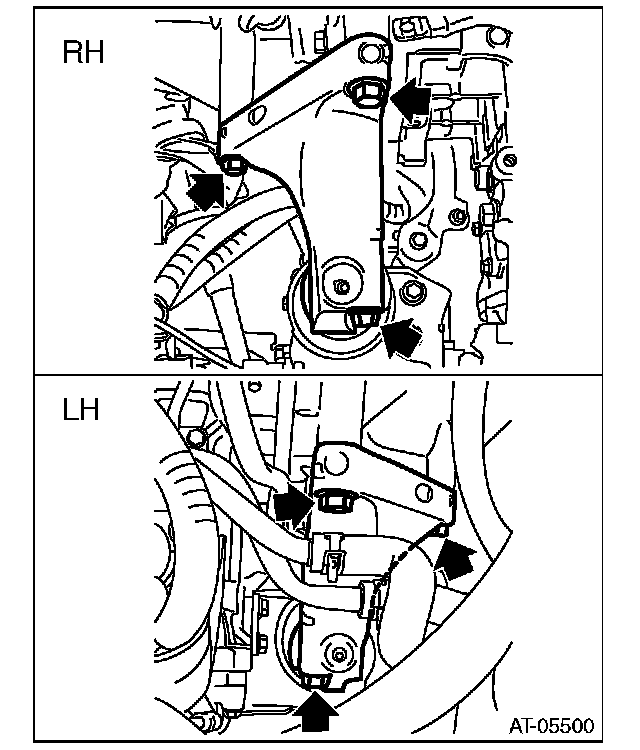 RH

LH

AT-05500