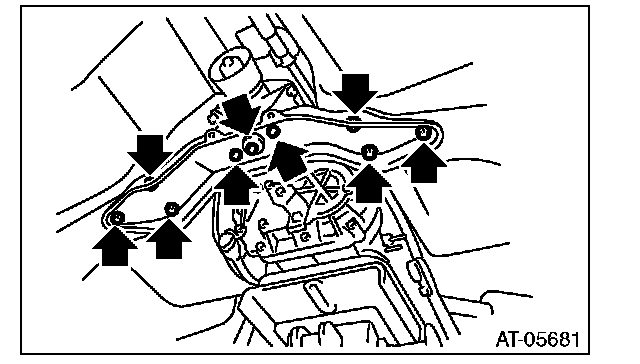 AT-05681