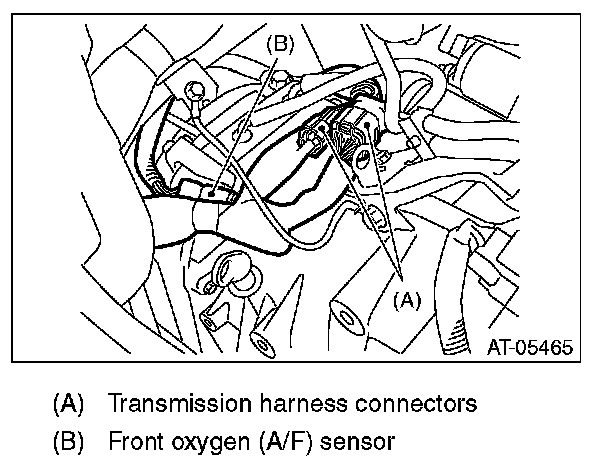 (B)

(A)

AT-05465

(A) Transmission harness connectors

(B) Front oxygen (A/F) sensor