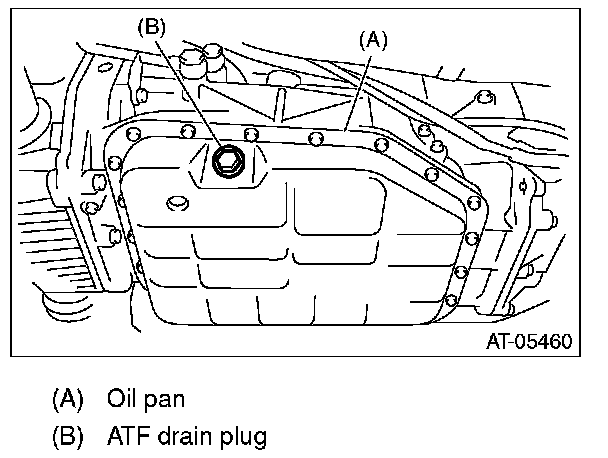 (B)
(A)
AT-05460

(A) Oil pan
(B) ATF drain plug