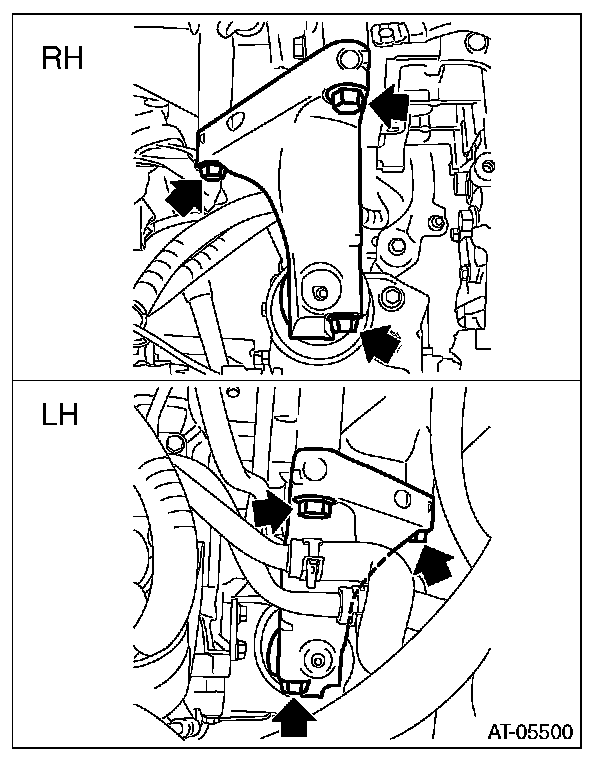 RH

LH

AT-05500