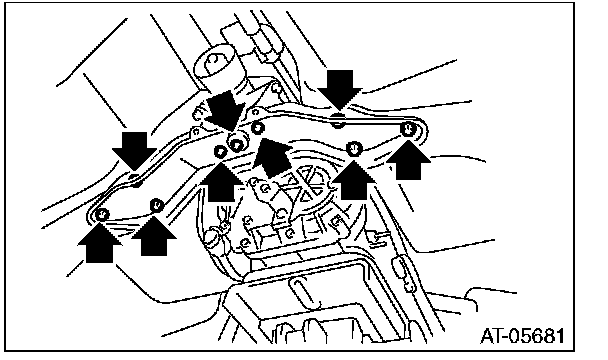 AT-05681